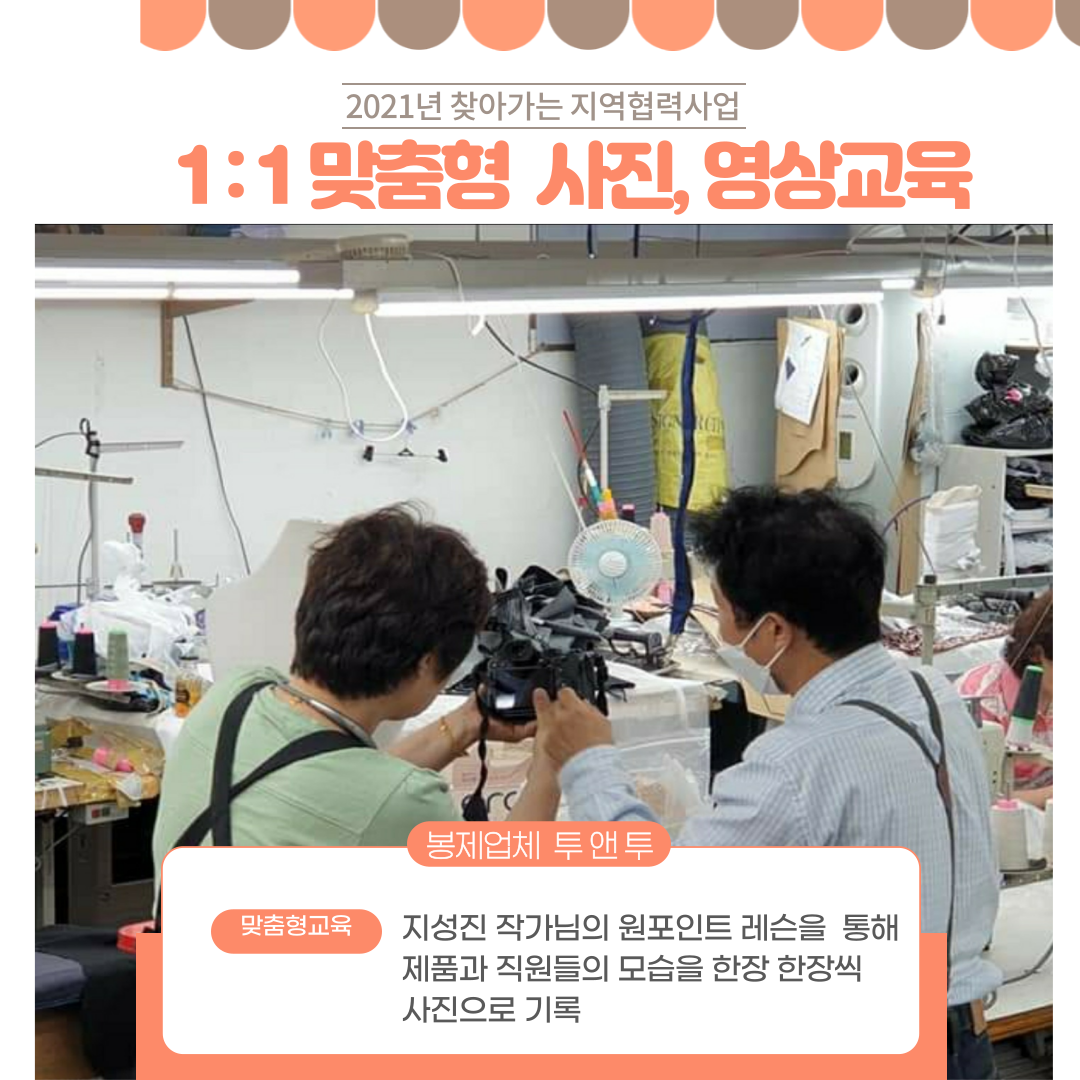 2021년 찾아가는 지역협력사업

1:1 맞춤형 사진, 영상교육

봉제업체 투 앤 투

맞춤형교육

지성진 작가님의 원포인트 레슨을 통해 제품과 직원들의 모습을 한장 한장씩 사진으로 기록